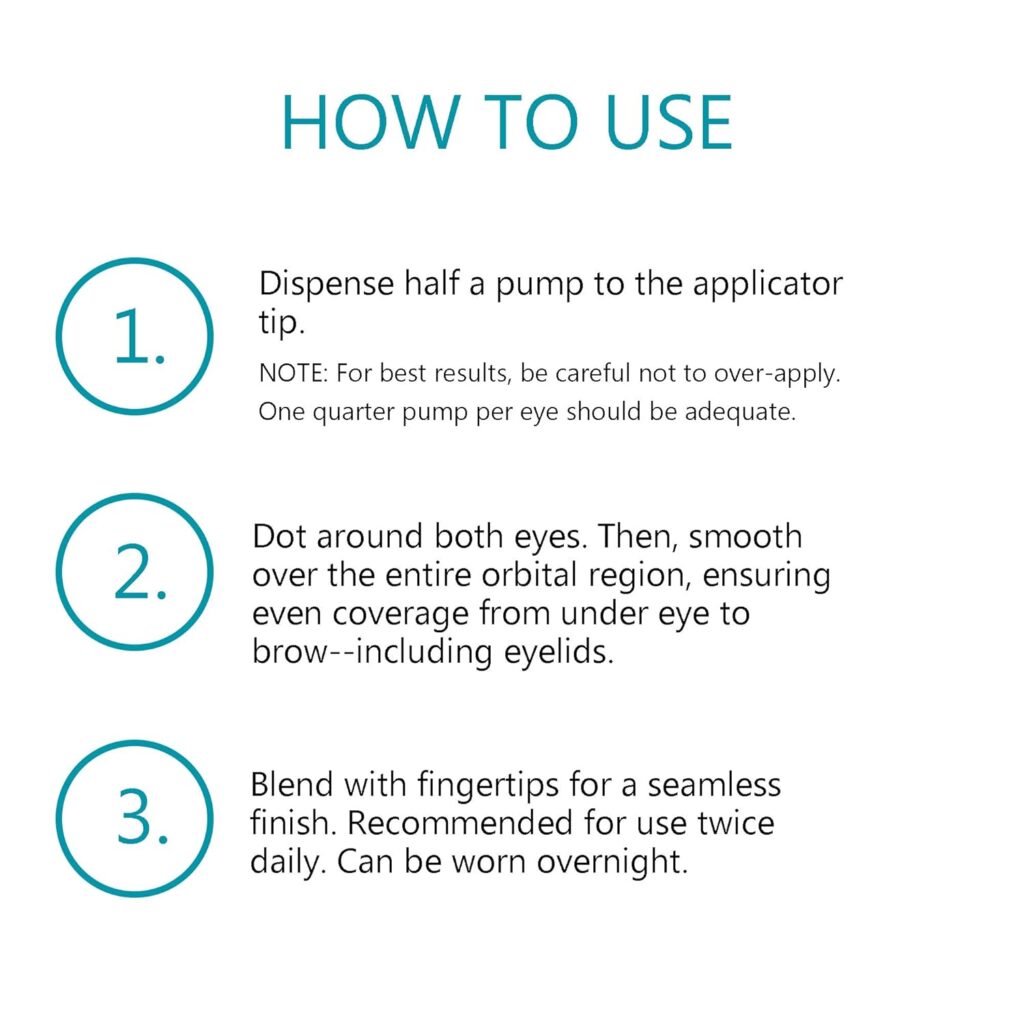 HOW TO USE

1.

Dispense half a pump to the applicator tip.

NOTE: For best results, be careful not to over-apply. One quarter pump per eye should be adequate.

2.

Dot around both eyes. Then, smooth over the entire orbital region, ensuring even coverage from under eye to brow--including eyelids.

3.

Blend with fingertips for a seamless finish. Recommended for use twice daily. Can be worn overnight.